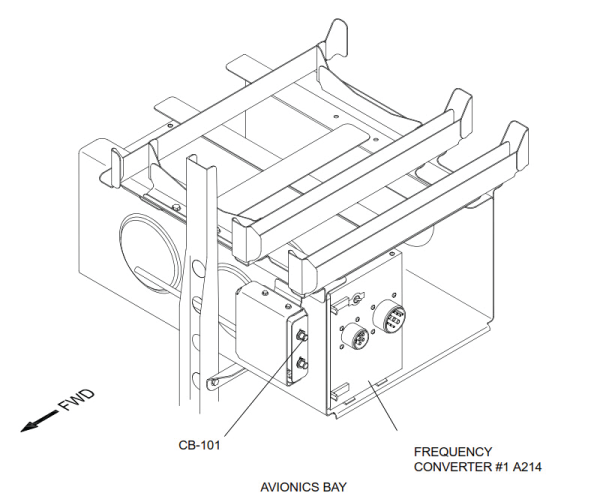 FWD

CB-101

FREQUENCY CONVERTER #1 A214

AVIONICS BAY