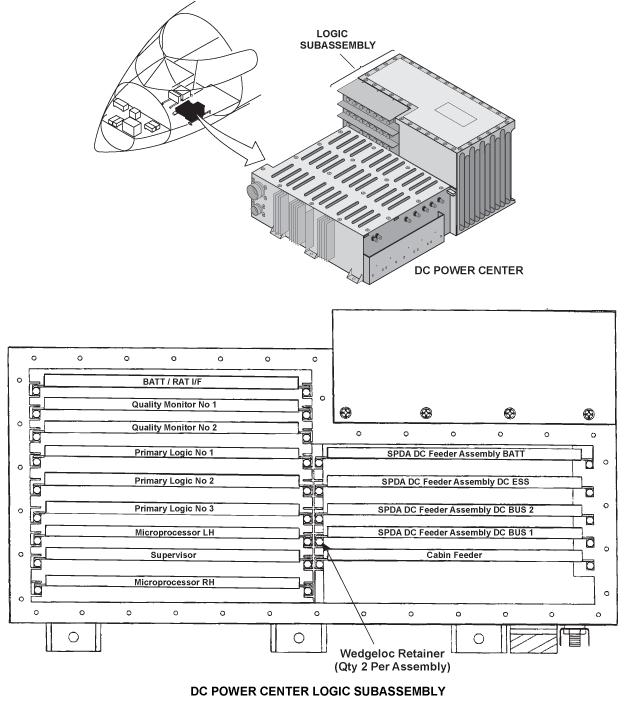 LOGIC SUBASSEMBLY

DC POWER CENTER

BATT / RAT I/F

Quality Monitor No 1

Quality Monitor No 2

Primary Logic No 1

Primary Logic No 2

Primary Logic No 3

Microprocessor LH

Supervisor

Microprocessor RH

SPDA DC Feeder Assembly BATT

SPDA DC Feeder Assembly DC ESS

SPDA DC Feeder Assembly DC BUS 2

SPDA DC Feeder Assembly DC BUS 1

Cabin Feeder

Wedgeloc Retainer (Qty 2 Per Assembly)

DC POWER CENTER LOGIC SUBASSEMBLY