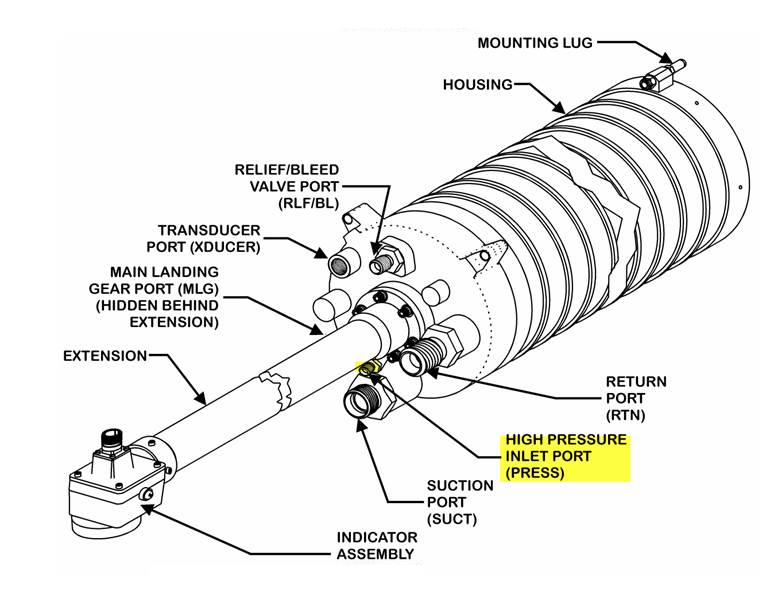 MOUNTING LUG

HOUSING

RELIEF/BLEED VALVE PORT (RLF/BL)

TRANSDUCER PORT (XDUCER)

MAIN LANDING GEAR PORT (MLG) (HIDDEN BEHIND EXTENSION)

EXTENSION

RETURN PORT (RTN)

HIGH PRESSURE INLET PORT (PRESS)

SUCTION PORT (SUCT)

INDICATOR ASSEMBLY