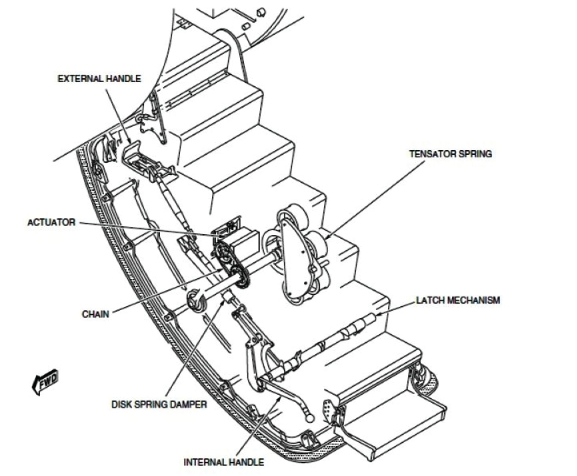 EXTERNAL HANDLE

TENSATOR SPRING

ACTUATOR

CHAIN

LATCH MECHANISM

FWD

DISK SPRING DAMPER

INTERNAL HANDLE