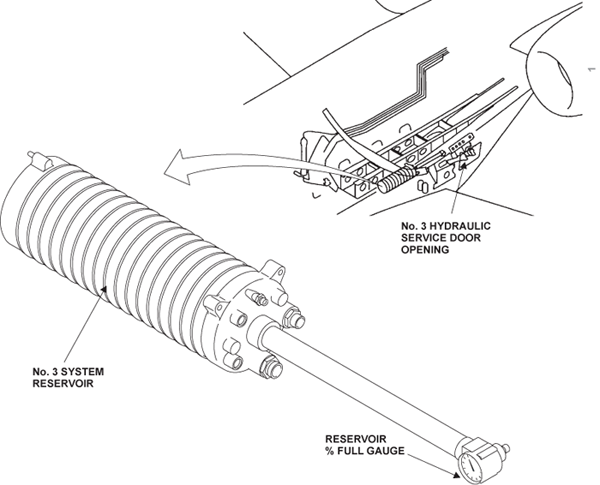 No. 3 HYDRAULIC SERVICE DOOR OPENING

No. 3 SYSTEM RESERVOIR

RESERVOIR % FULL GAUGE