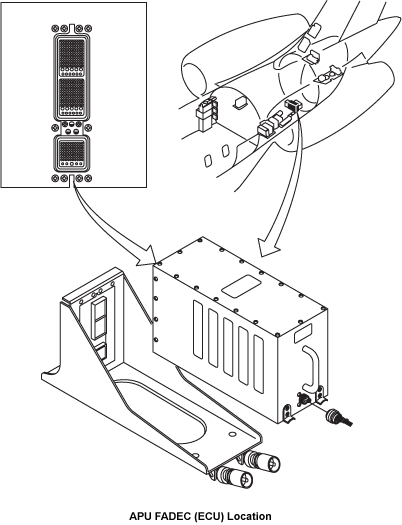 APU FADEC (ECU) Location