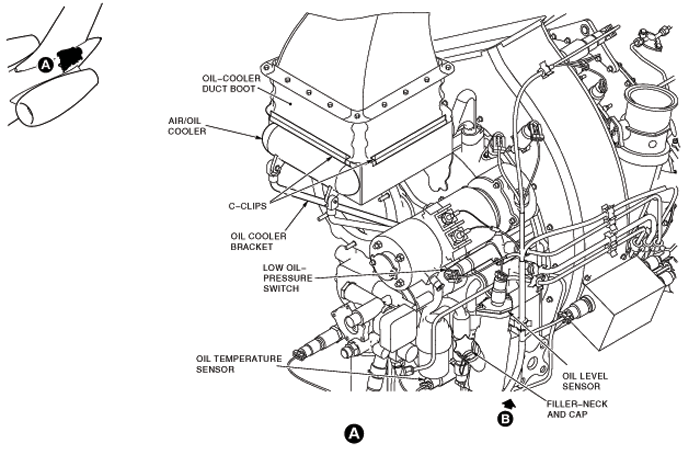 A

OIL-COOLER DUCT BOOT

AIR/OIL COOLER

C-CLIPS

OIL COOLER BRACKET

LOW OIL-PRESSURE SWITCH

OIL TEMPERATURE SENSOR

OIL LEVEL SENSOR

FILLER-NECK AND CAP

B

A