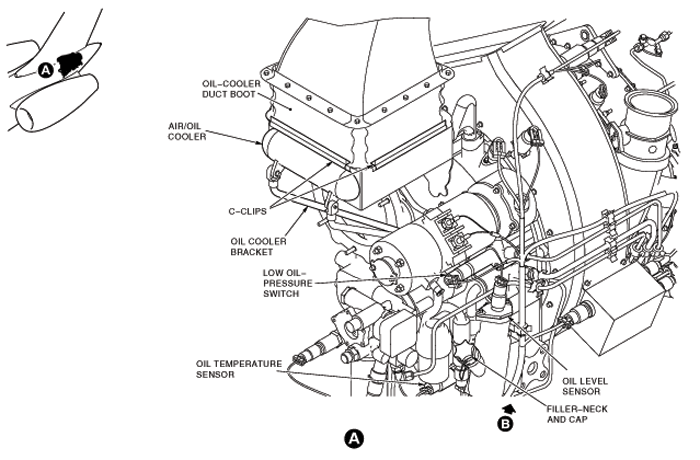 A

OIL-COOLER DUCT BOOT

AIR/OIL COOLER

C-CLIPS

OIL COOLER BRACKET

LOW OIL-PRESSURE SWITCH

OIL TEMPERATURE SENSOR

OIL LEVEL SENSOR

FILLER-NECK AND CAP

B

A