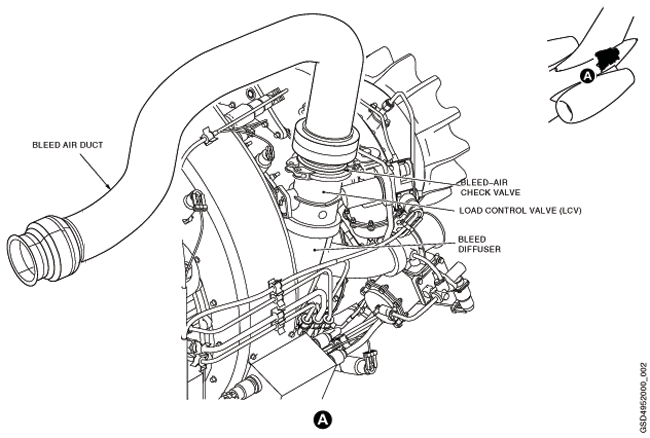 A

BLEED AIR DUCT

BLEED–AIR CHECK VALVE

LOAD CONTROL VALVE (LCV)

BLEED DIFFUSER

A

GSD4952000_002