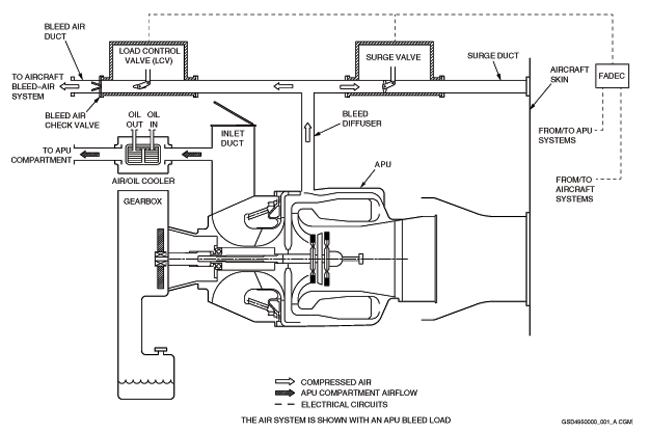 BLEED AIR DUCT

LOAD CONTROL VALVE (LCV)

SURGE VALVE

SURGE DUCT

AIRCRAFT SKIN

FADEC

TO AIRCRAFT BLEED–AIR SYSTEM

BLEED AIR CHECK VALVE

OIL OUT

OIL IN

BLEED DIFFUSER

INLET DUCT

FROM/TO APU SYSTEMS

TO APU COMPARTMENT

AIR/OIL COOLER

APU

FROM/TO AIRCRAFT SYSTEMS

GEARBOX

COMPRESSED AIR

APU COMPARTMENT AIRFLOW

ELECTRICAL CIRCUITS

THE AIR SYSTEM IS SHOWN WITH AN APU BLEED LOAD

GSD4950000_001_A.CGM