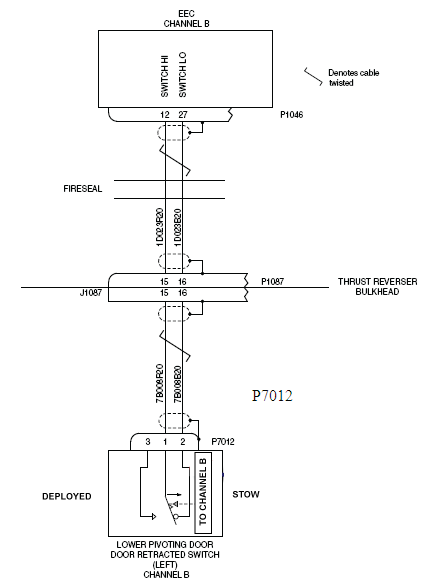 EEC
CHANNEL B

SWITCH HI
SWITCH LO

Denotes cable twisted

12 27
P1046

FIRESEAL

1D023R20
1D023B20

15 16
P1087
THRUST REVERSER BULKHEAD
J1087
15 16

7B008R20
7B008B20

P7012

3 1 2
P7012

DEPLOYED

TO CHANNEL B

STOW

LOWER PIVOTING DOOR
DOOR RETRACTED SWITCH
(LEFT)
CHANNEL B