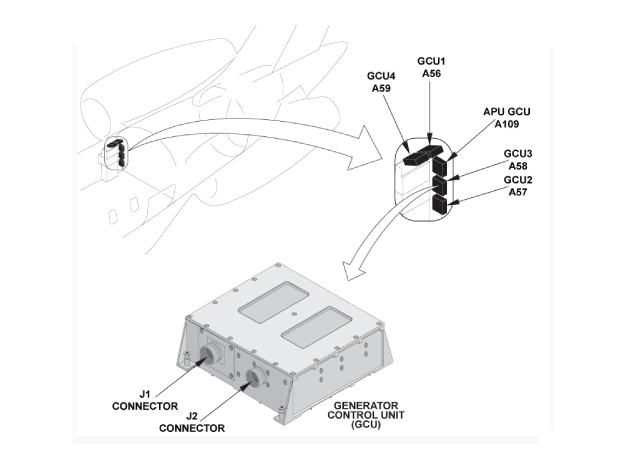 GCU4
A59

GCU1
A56

APU GCU
A109

GCU3
A58

GCU2
A57

J1
CONNECTOR

J2
CONNECTOR

GENERATOR
CONTROL UNIT
(GCU)