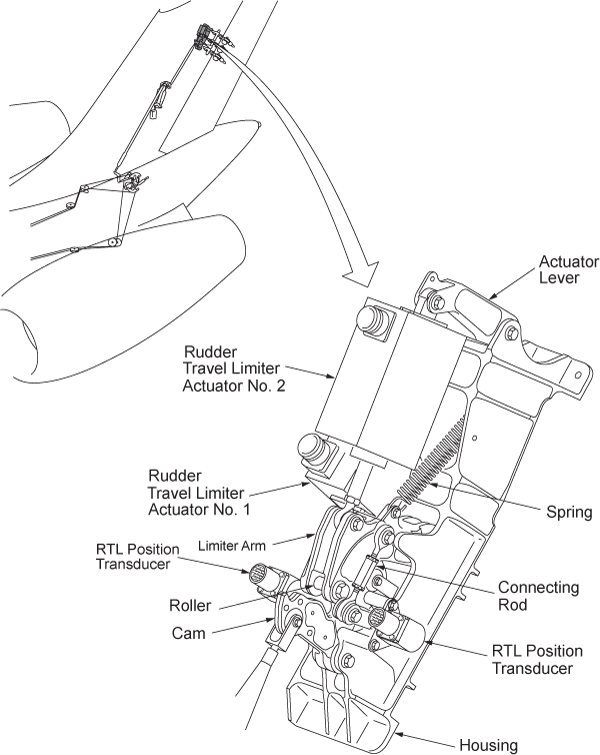 Actuator Lever

Rudder Travel Limiter Actuator No. 2

Rudder Travel Limiter Actuator No. 1

Spring

Limiter Arm

RTL Position Transducer

Connecting Rod

Roller

Cam

RTL Position Transducer

Housing