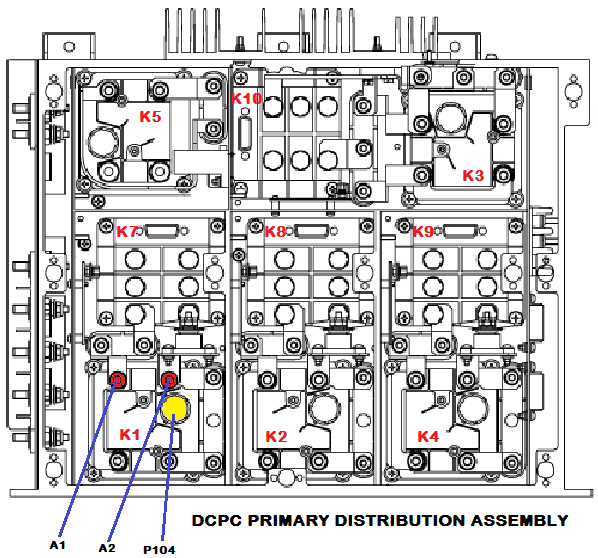 K5
K10
K3
K7
K8
K9
K1
K2
K4
DCPC PRIMARY DISTRIBUTION ASSEMBLY
A1
A2
P104