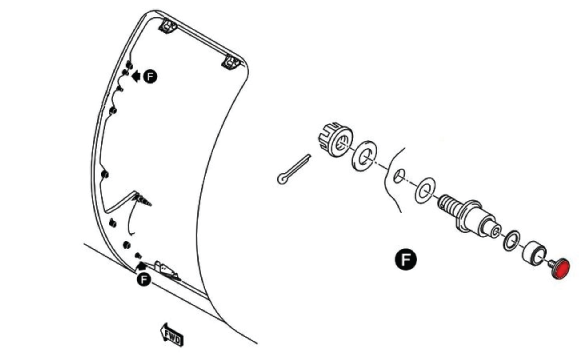 F
F
F
FWD