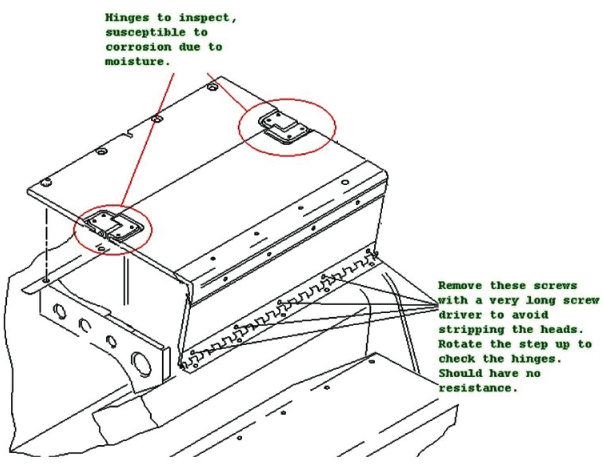 Hinges to inspect, susceptible to corrosion due to moisture.

Remove these screws with a very long screw driver to avoid stripping the heads. Rotate the step up to check the hinges. Should have no resistance.