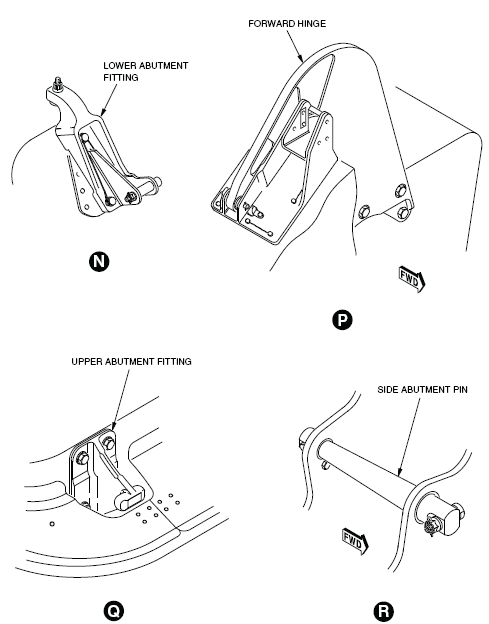 LOWER ABUTMENT FITTING

N

FORWARD HINGE

FWD

P

UPPER ABUTMENT FITTING

Q

SIDE ABUTMENT PIN

FWD

R