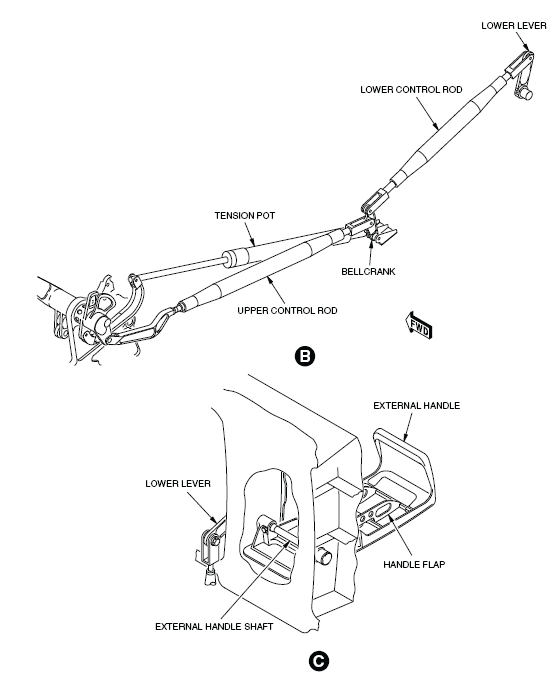 LOWER LEVER

LOWER CONTROL ROD

TENSION POT

BELLCRANK

UPPER CONTROL ROD

FWD

B

EXTERNAL HANDLE

LOWER LEVER

HANDLE FLAP

EXTERNAL HANDLE SHAFT

C