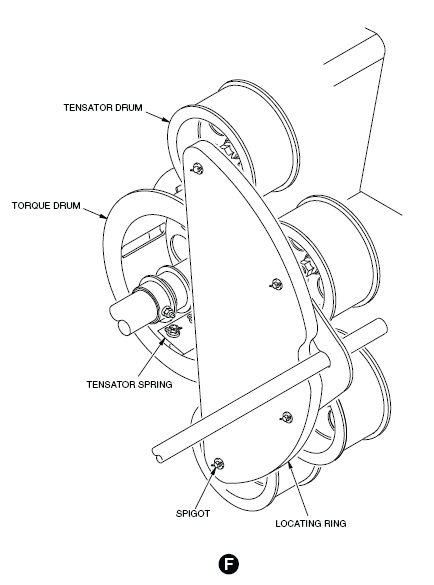 TENSATOR DRUM

TORQUE DRUM

TENSATOR SPRING

SPIGOT

LOCATING RING

F