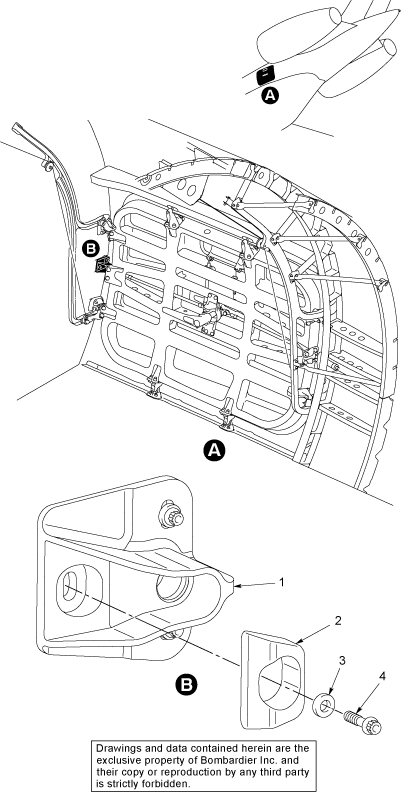 A

B

A

1

2

3

4

B

Drawings and data contained herein are the exclusive property of Bombardier Inc. and their copy or reproduction by any third party is strictly forbidden.